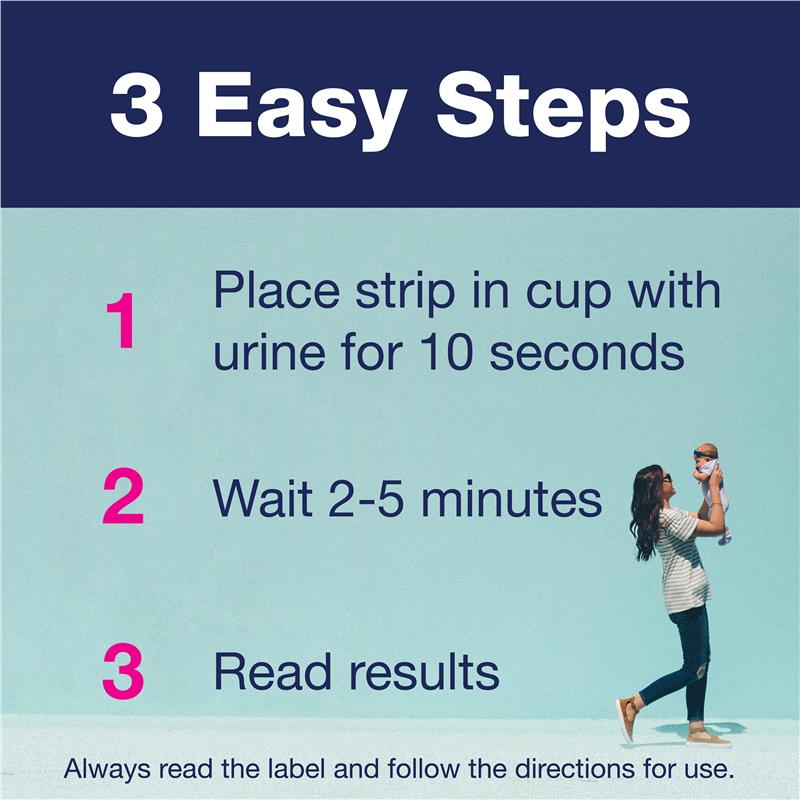 3 Easy Steps

1 Place strip in cup with urine for 10 seconds

2 Wait 2-5 minutes

3 Read results

Always read the label and follow the directions for use.