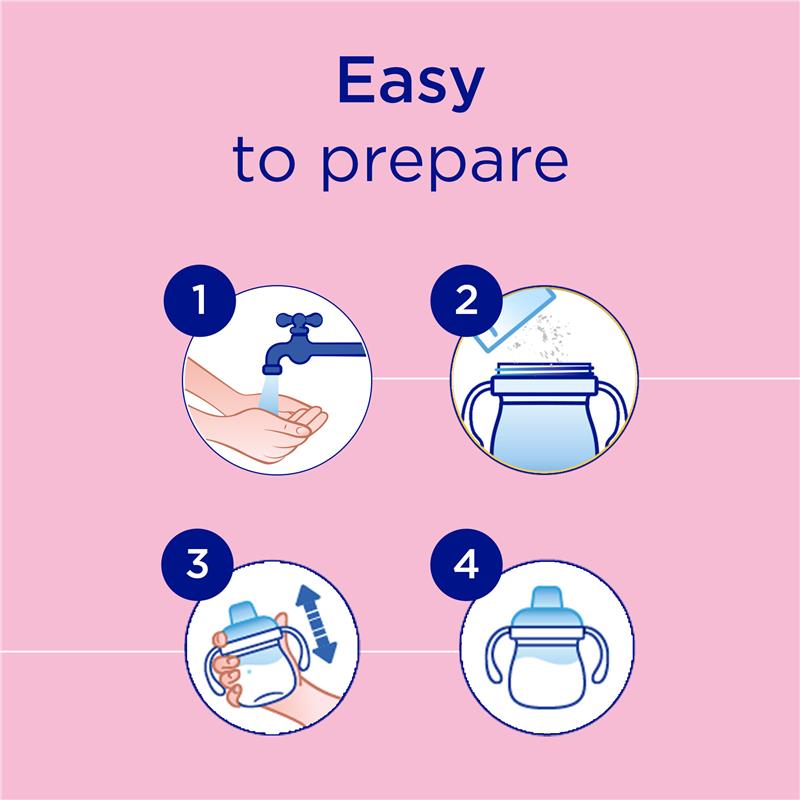 Easy
to prepare

1

2

3

4