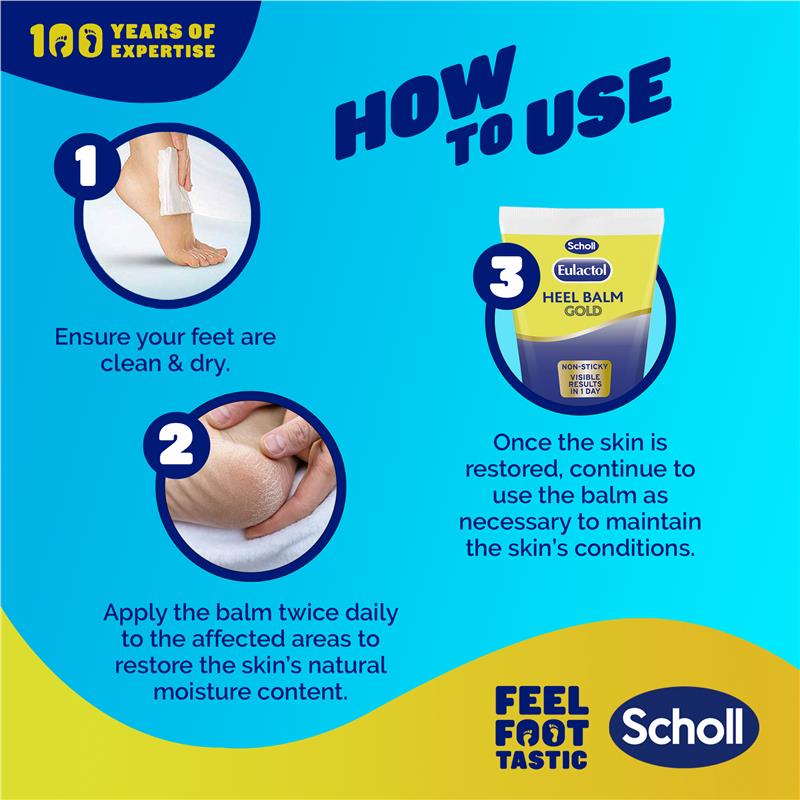 100 YEARS OF EXPERTISE

HOW TO USE

1

Ensure your feet are clean & dry.

2

Apply the balm twice daily to the affected areas to restore the skin's natural moisture content.

3

Scholl
Eulactol
HEEL BALM
GOLD
NON-STICKY
VISIBLE RESULTS IN 1 DAY

Once the skin is restored, continue to use the balm as necessary to maintain the skin's conditions.

FEEL FOOT TASTIC

Scholl