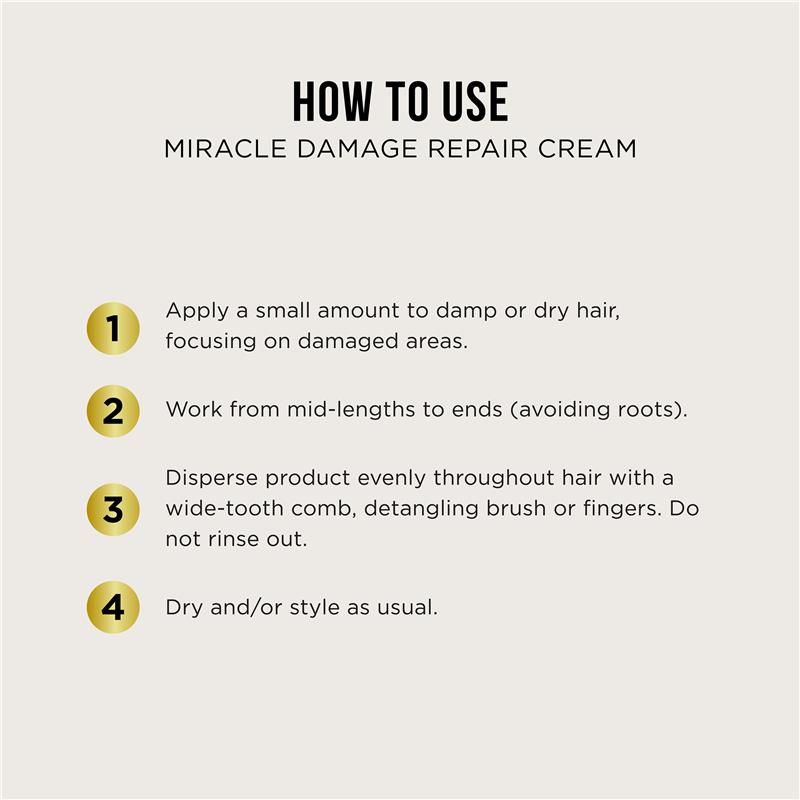 HOW TO USE
MIRACLE DAMAGE REPAIR CREAM

1 Apply a small amount to damp or dry hair, focusing on damaged areas.

2 Work from mid-lengths to ends (avoiding roots).

3 Disperse product evenly throughout hair with a wide-tooth comb, detangling brush or fingers. Do not rinse out.

4 Dry and/or style as usual.