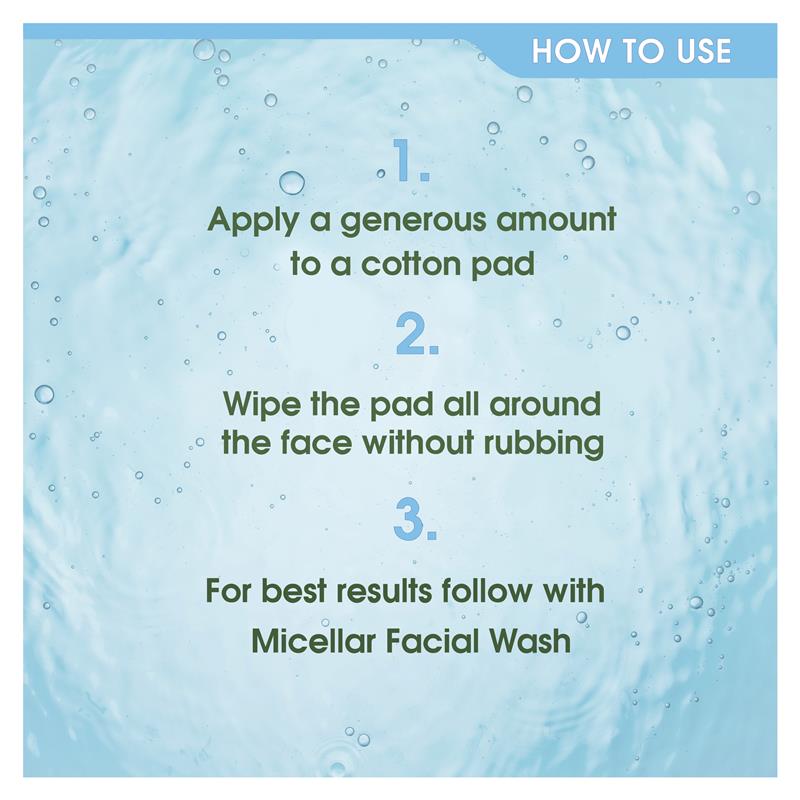 HOW TO USE

1.

Apply a generous amount to a cotton pad

2.

Wipe the pad all around the face without rubbing

3.

For best results follow with Micellar Facial Wash