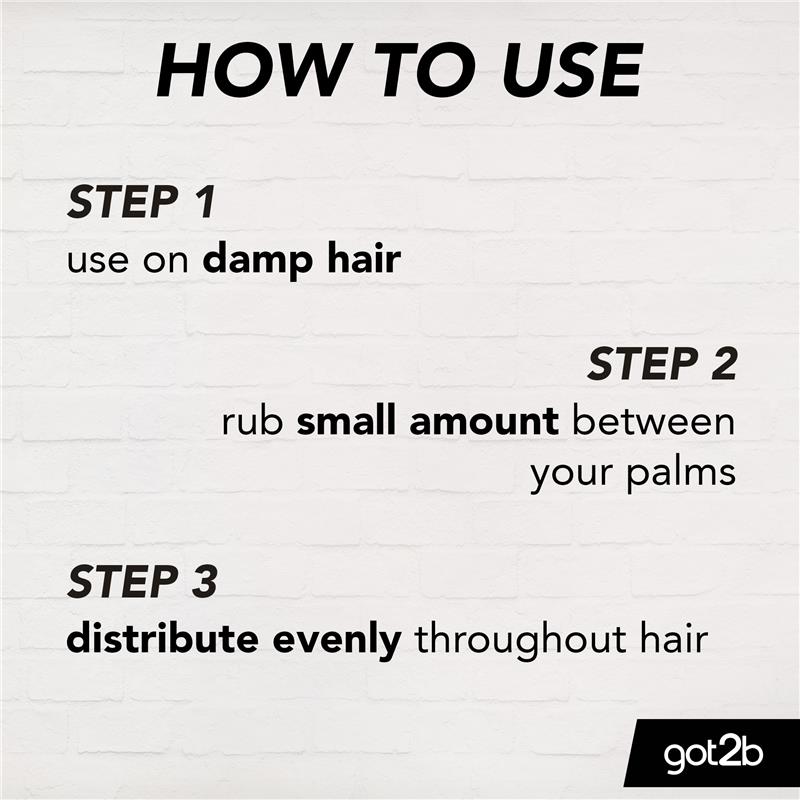 HOW TO USE

STEP 1
use on damp hair

STEP 2
rub small amount between your palms

STEP 3
distribute evenly throughout hair

got2b