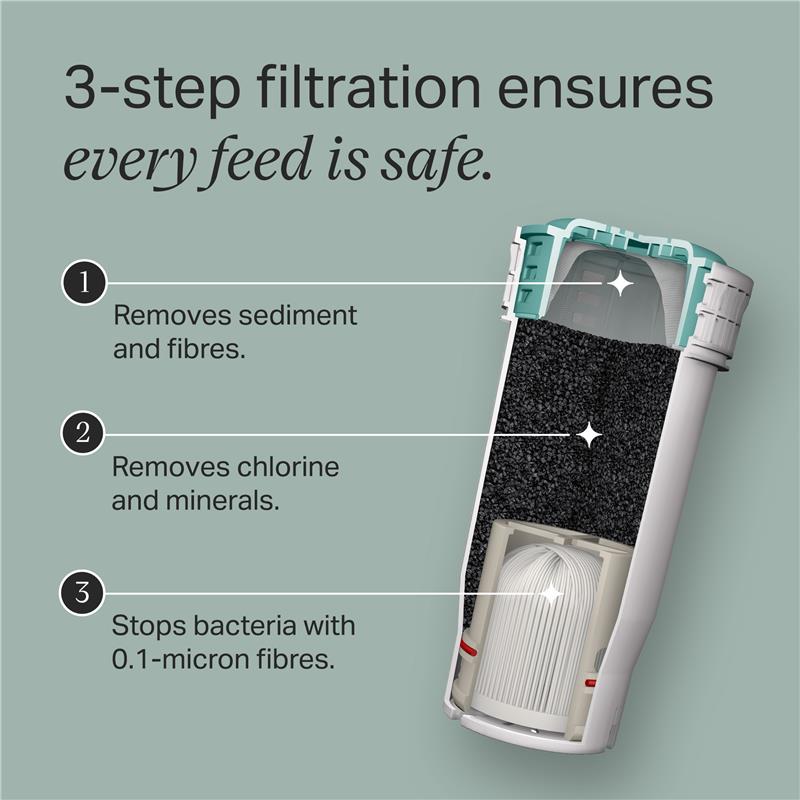 3-step filtration ensures
every feed is safe.

1
Removes sediment and fibres.

2
Removes chlorine and minerals.

3
Stops bacteria with 0.1-micron fibres.