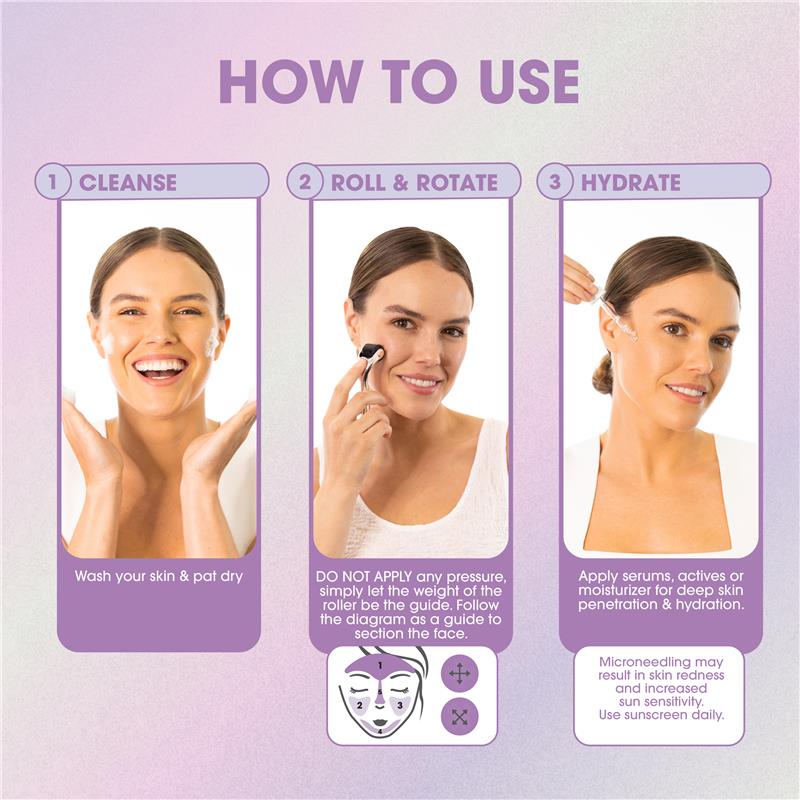 HOW TO USE

1 CLEANSE

Wash your skin & pat dry

2 ROLL & ROTATE

DO NOT APPLY any pressure, simply let the weight of the roller be the guide. Follow the diagram as a guide to section the face.

1
5
2 3
4

3 HYDRATE

Apply serums, actives or moisturizer for deep skin penetration & hydration.

Microneedling may result in skin redness and increased sun sensitivity. Use sunscreen daily.