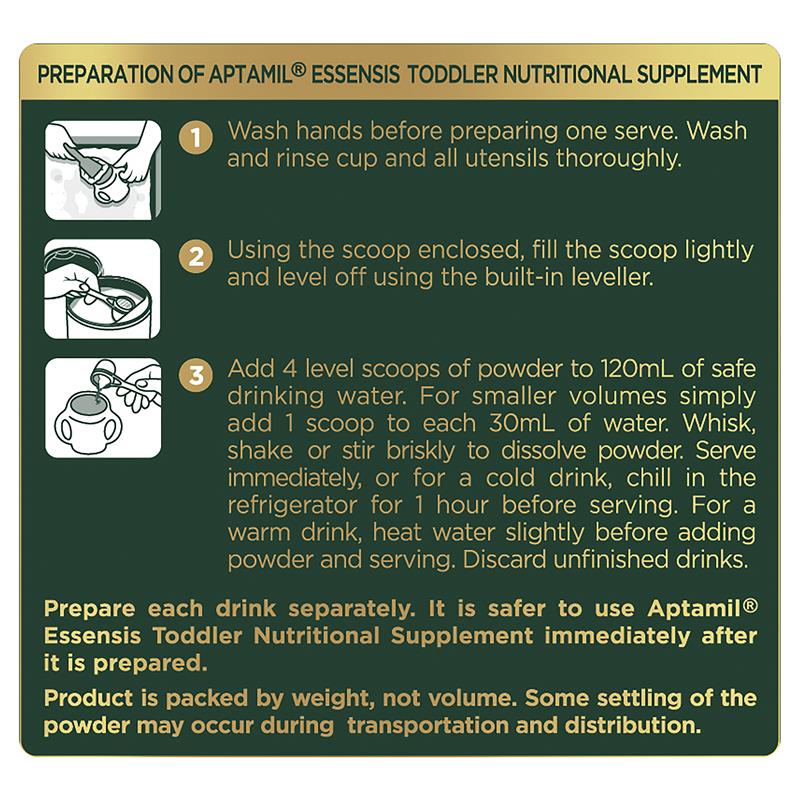 PREPARATION OF APTAMIL® ESSENSIS TODDLER NUTRITIONAL SUPPLEMENT

1 Wash hands before preparing one serve. Wash and rinse cup and all utensils thoroughly.

2 Using the scoop enclosed, fill the scoop lightly and level off using the built-in leveller.

3 Add 4 level scoops of powder to 120mL of safe drinking water. For smaller volumes simply add 1 scoop to each 30mL of water. Whisk, shake or stir briskly to dissolve powder. Serve immediately, or for a cold drink, chill in the refrigerator for 1 hour before serving. For a warm drink, heat water slightly before adding powder and serving. Discard unfinished drinks.

Prepare each drink separately. It is safer to use Aptamil® Essensis Toddler Nutritional Supplement immediately after it is prepared.

Product is packed by weight, not volume. Some settling of the powder may occur during transportation and distribution.