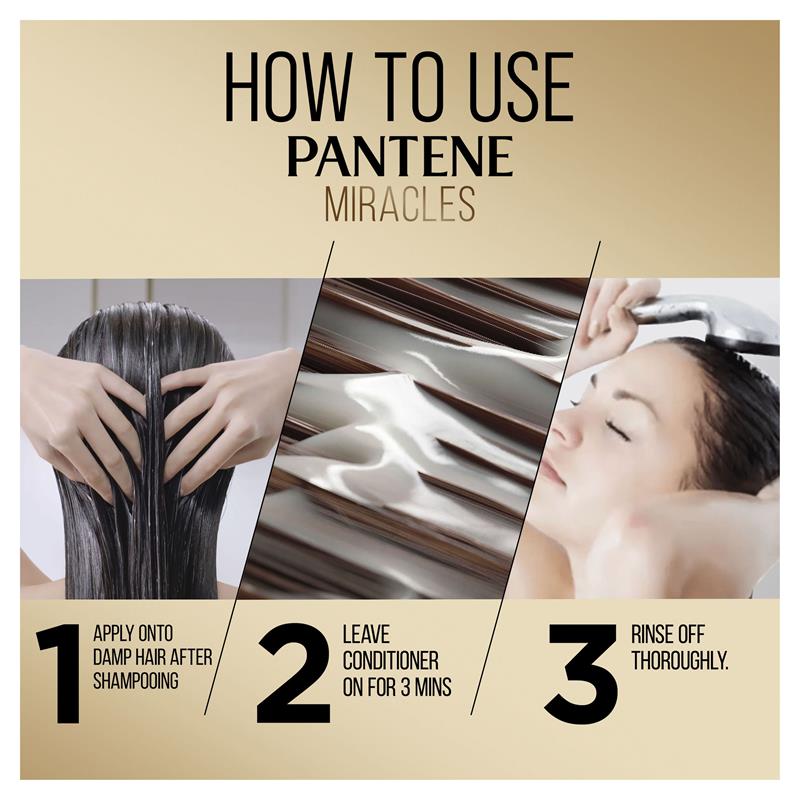 HOW TO USE
PANTENE
MIRACLES

1 APPLY ONTO DAMP HAIR AFTER SHAMPOOING

2 LEAVE CONDITIONER ON FOR 3 MINS

3 RINSE OFF THOROUGHLY.