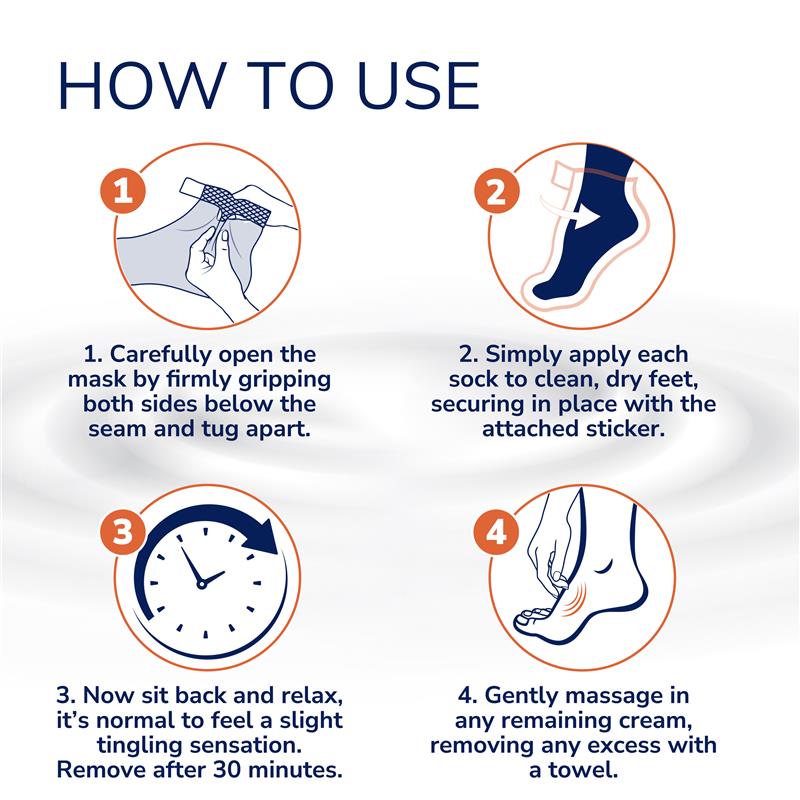 HOW TO USE

1

1. Carefully open the mask by firmly gripping both sides below the seam and tug apart.

2

2. Simply apply each sock to clean, dry feet, securing in place with the attached sticker.

3

3. Now sit back and relax, it's normal to feel a slight tingling sensation. Remove after 30 minutes.

4

4. Gently massage in any remaining cream, removing any excess with a towel.