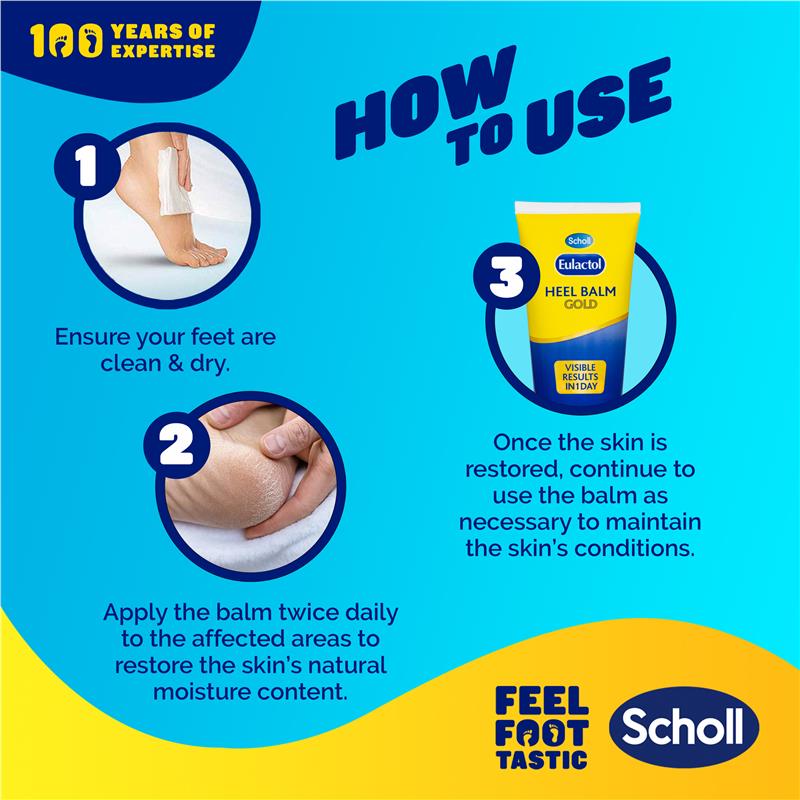 100 YEARS OF EXPERTISE

HOW TO USE

1

Ensure your feet are clean & dry.

2

Apply the balm twice daily to the affected areas to restore the skin's natural moisture content.

3

Scholl
Eulactol
HEEL BALM
GOLD
VISIBLE RESULTS IN 1 DAY

Once the skin is restored, continue to use the balm as necessary to maintain the skin's conditions.

FEEL FOOT TASTIC

Scholl