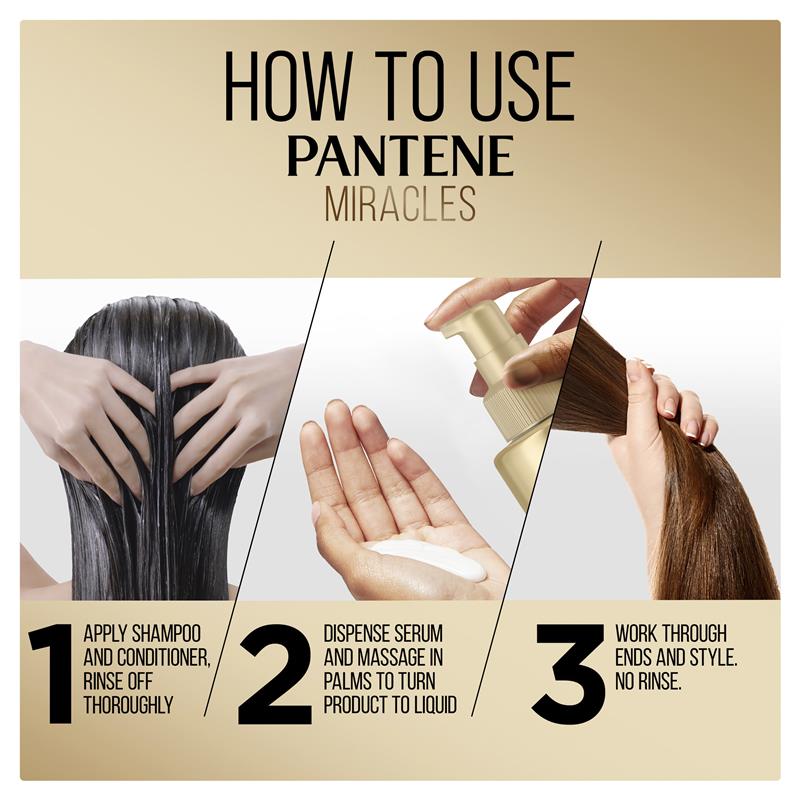 HOW TO USE
PANTENE
MIRACLES

1 APPLY SHAMPOO AND CONDITIONER, RINSE OFF THOROUGHLY

2 DISPENSE SERUM AND MASSAGE IN PALMS TO TURN PRODUCT TO LIQUID

3 WORK THROUGH ENDS AND STYLE. NO RINSE.