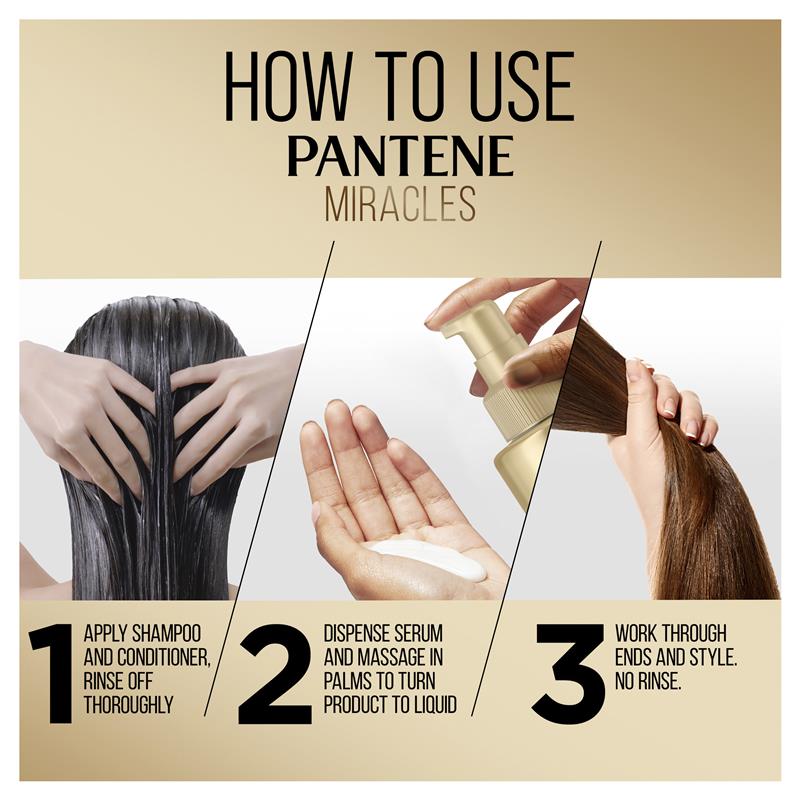 HOW TO USE
PANTENE
MIRACLES

1 APPLY SHAMPOO AND CONDITIONER, RINSE OFF THOROUGHLY

2 DISPENSE SERUM AND MASSAGE IN PALMS TO TURN PRODUCT TO LIQUID

3 WORK THROUGH ENDS AND STYLE. NO RINSE.