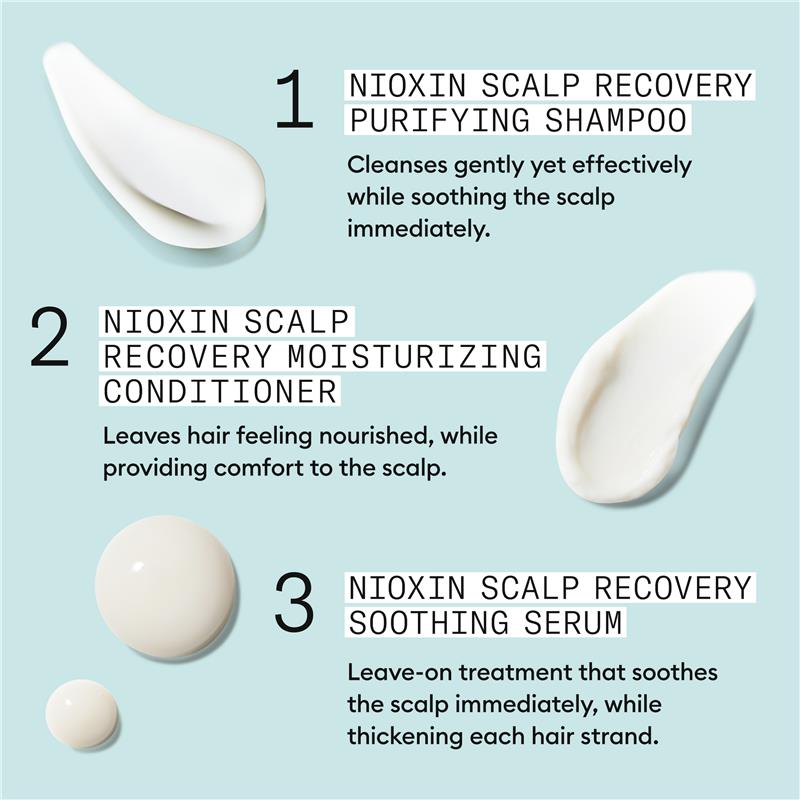 1 NIOXIN SCALP RECOVERY PURIFYING SHAMPOO

Cleanses gently yet effectively while soothing the scalp immediately.

2 NIOXIN SCALP RECOVERY MOISTURIZING CONDITIONER

Leaves hair feeling nourished, while providing comfort to the scalp.

3 NIOXIN SCALP RECOVERY SOOTHING SERUM

Leave-on treatment that soothes the scalp immediately, while thickening each hair strand.