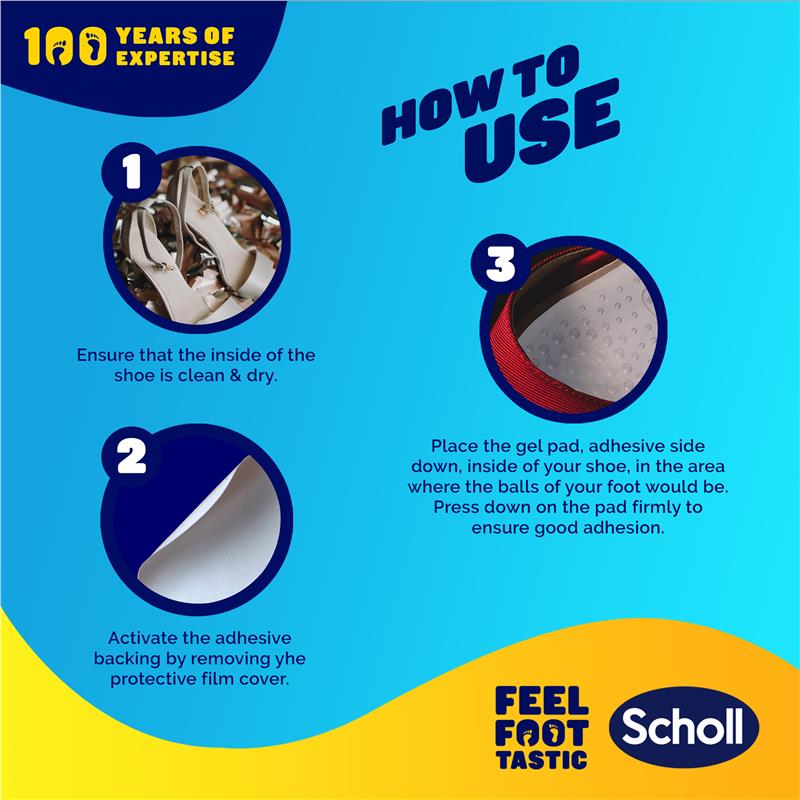 100 YEARS OF EXPERTISE

HOW TO USE

1

Ensure that the inside of the shoe is clean & dry.

2

Activate the adhesive backing by removing yhe protective film cover.

3

Place the gel pad, adhesive side down, inside of your shoe, in the area where the balls of your foot would be. Press down on the pad firmly to ensure good adhesion.

FEEL FOOT TASTIC

Scholl